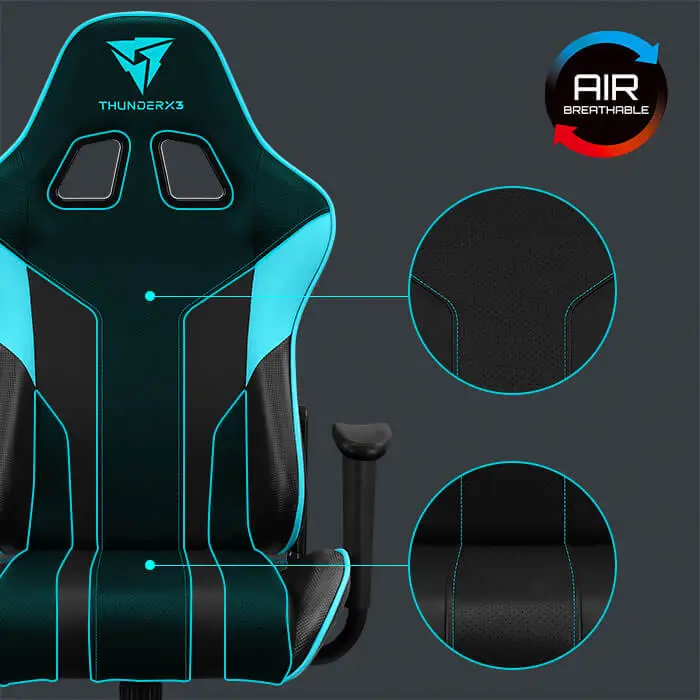 THUNDERX3

AIR
BREATHABLE